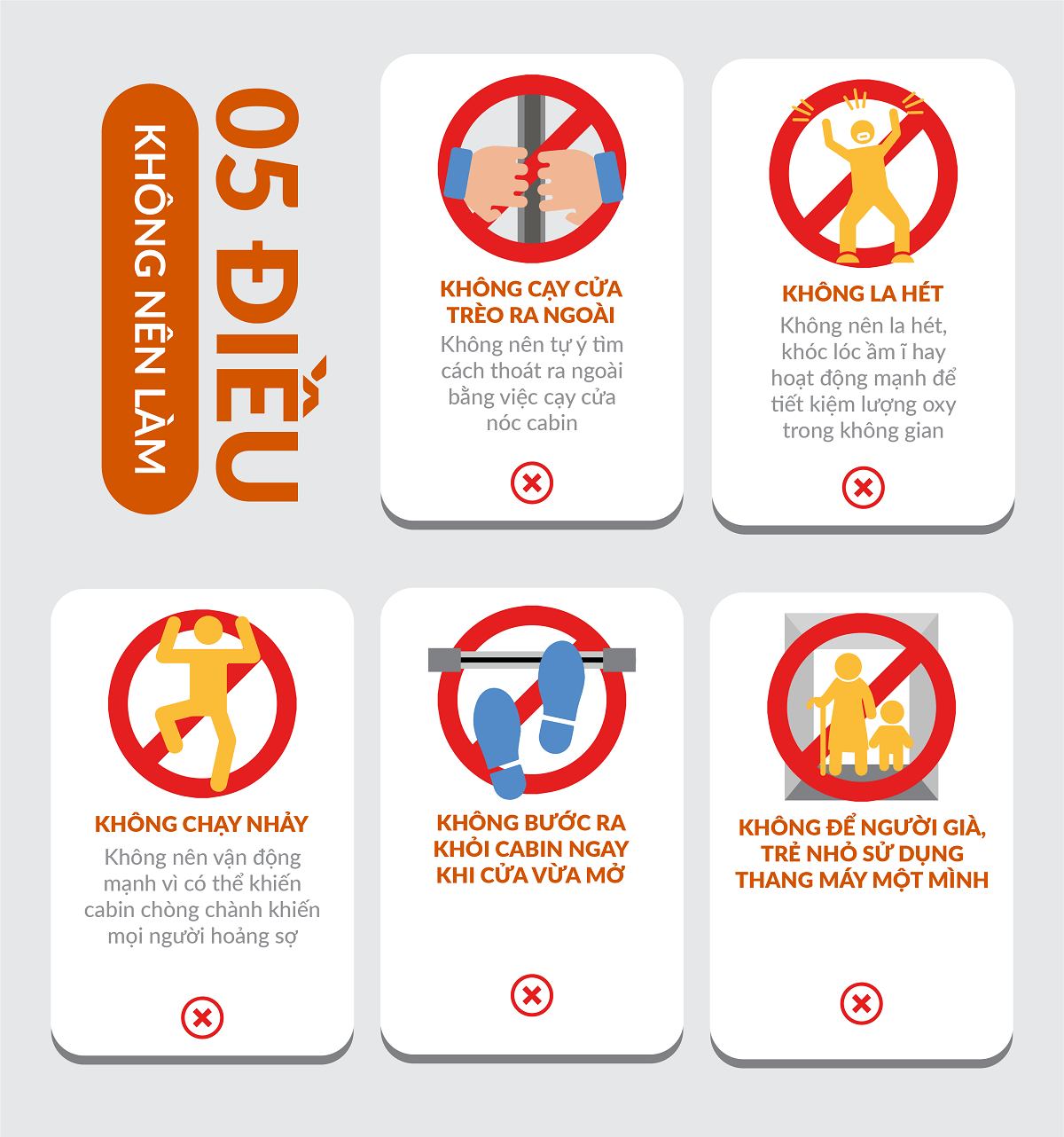 05 ĐIỀU

KHÔNG NÊN LÀM

KHÔNG CẠY CỬA TRÈO RA NGOÀI

Không nên tự ý tìm cách thoát ra ngoài bằng việc cạy cửa nóc cabin

KHÔNG LA HÉT

Không nên la hét, khóc lóc ầm ĩ hay hoạt động mạnh để tiết kiệm lượng oxy trong không gian

KHÔNG CHẠY NHẢY

Không nên vận động mạnh vì có thể khiến cabin chòng chành khiến mọi người hoảng sợ

KHÔNG BƯỚC RA KHỎI CABIN NGAY KHI CỬA VỪA MỞ

KHÔNG ĐỂ NGƯỜI GIÀ, TRẺ NHỎ SỬ DỤNG THANG MÁY MỘT MÌNH